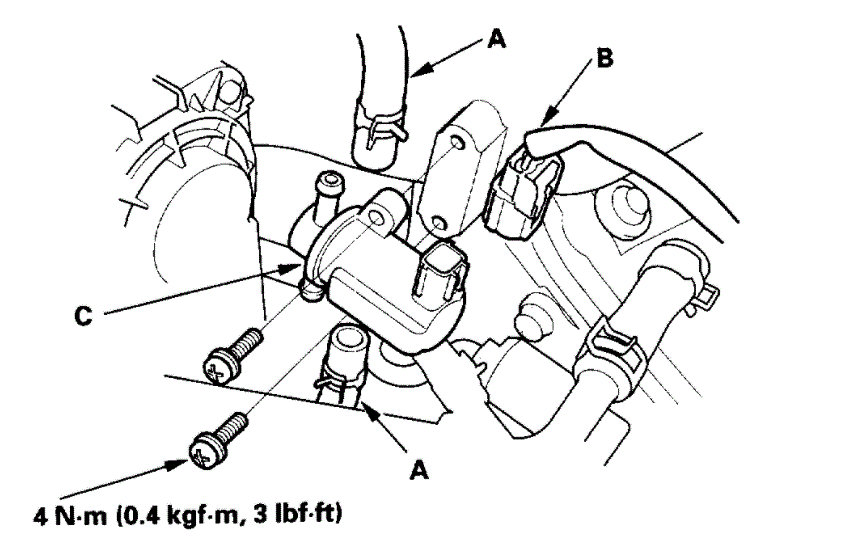 A

B

C

A

4 N·m (0.4 kgf·m, 3 lbf·ft)