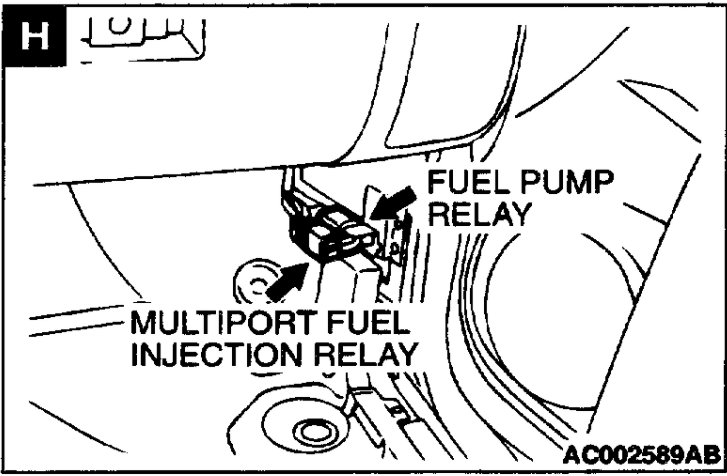 H

FUEL PUMP RELAY

MULTIPORT FUEL INJECTION RELAY

AC002589AB