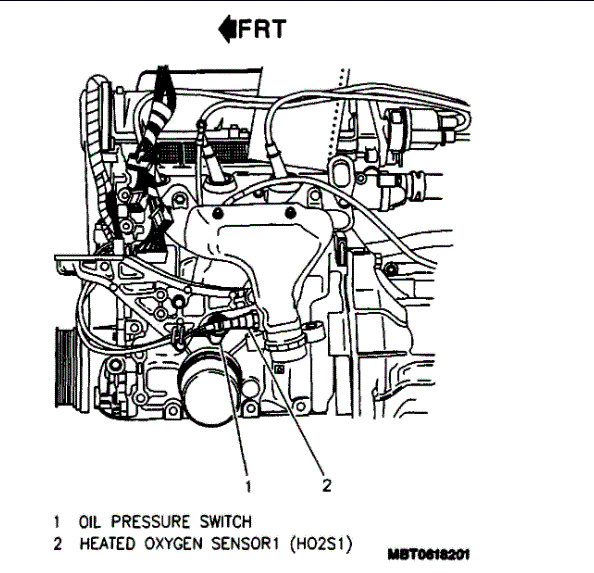 FRT

1 2

1 OIL PRESSURE SWITCH
2 HEATED OXYGEN SENSOR1 (HO2S1)

MBT0618201