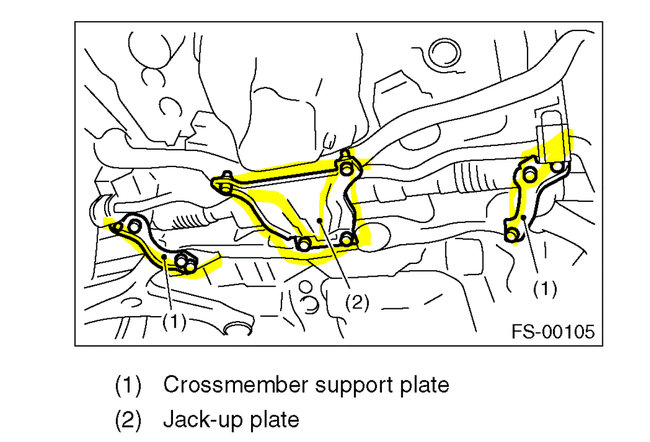 (1)

(2)

(1)

FS-00105

(1) Crossmember support plate

(2) Jack-up plate