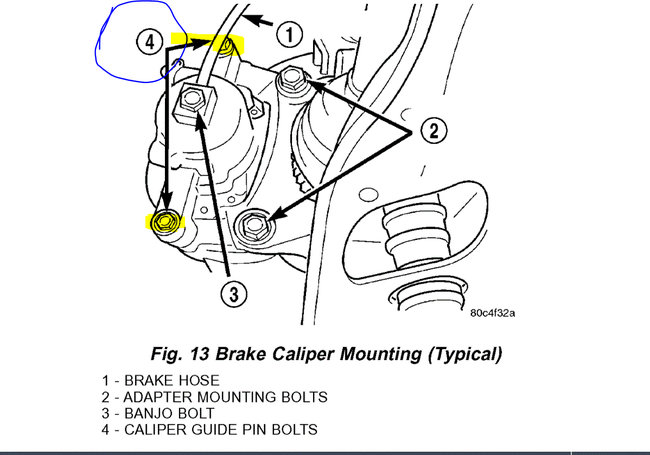 4

1

2

3

80c4f32a

Fig. 13 Brake Caliper Mounting (Typical)

1 - BRAKE HOSE
2 - ADAPTER MOUNTING BOLTS
3 - BANJO BOLT
4 - CALIPER GUIDE PIN BOLTS