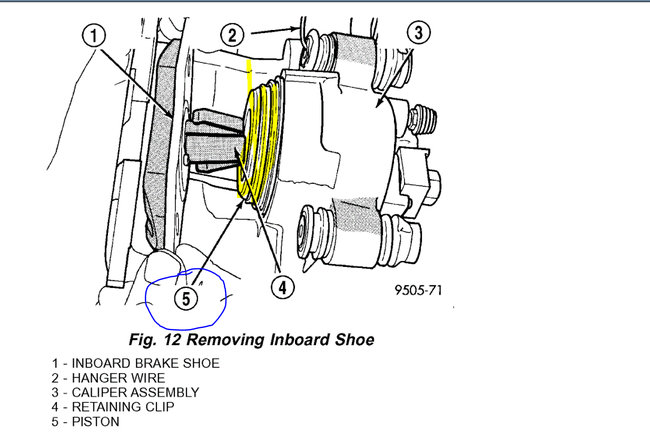 1
2
3
4
5
9505-71

Fig. 12 Removing Inboard Shoe

1 - INBOARD BRAKE SHOE
2 - HANGER WIRE
3 - CALIPER ASSEMBLY
4 - RETAINING CLIP
5 - PISTON