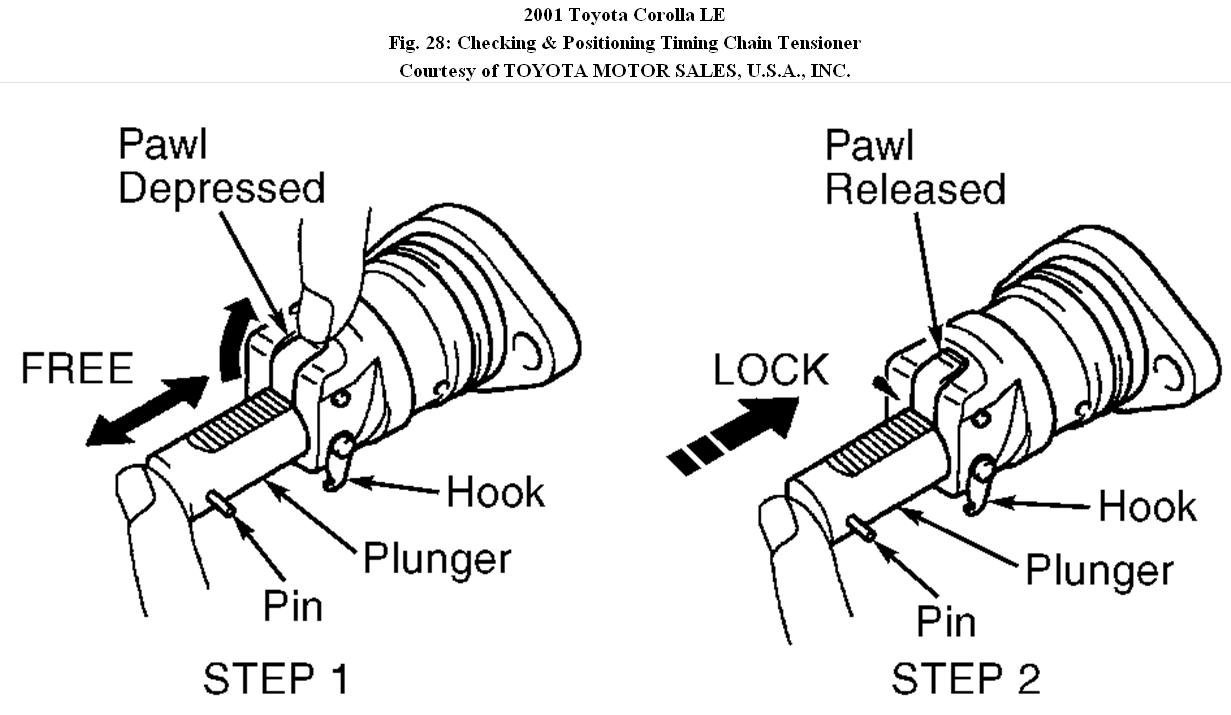 2001 Toyota Corolla LE
Fig. 28: Checking & Positioning Timing Chain Tensioner
Courtesy of TOYOTA MOTOR SALES, U.S.A., INC.

Pawl
Depressed

FREE

Hook

Plunger

Pin

STEP 1

Pawl
Released

LOCK

Hook

Plunger

Pin

STEP 2