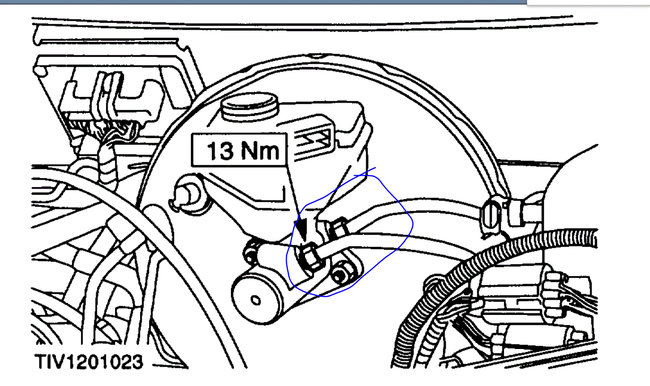 13 Nm

TIV1201023