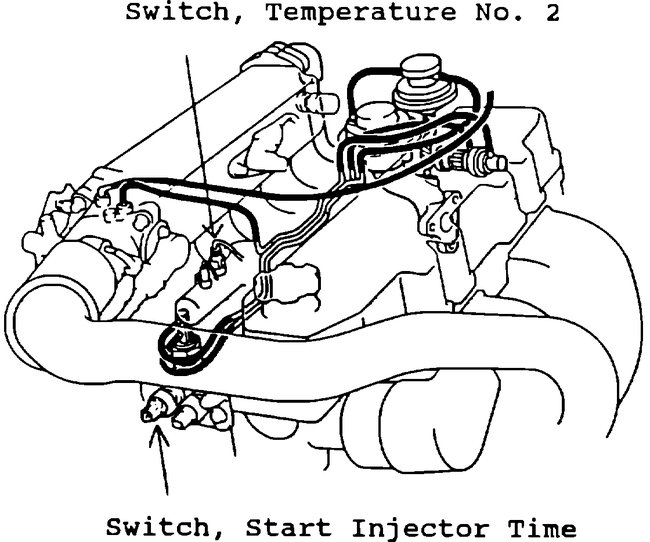 Switch, Temperature No. 2

Switch, Start Injector Time