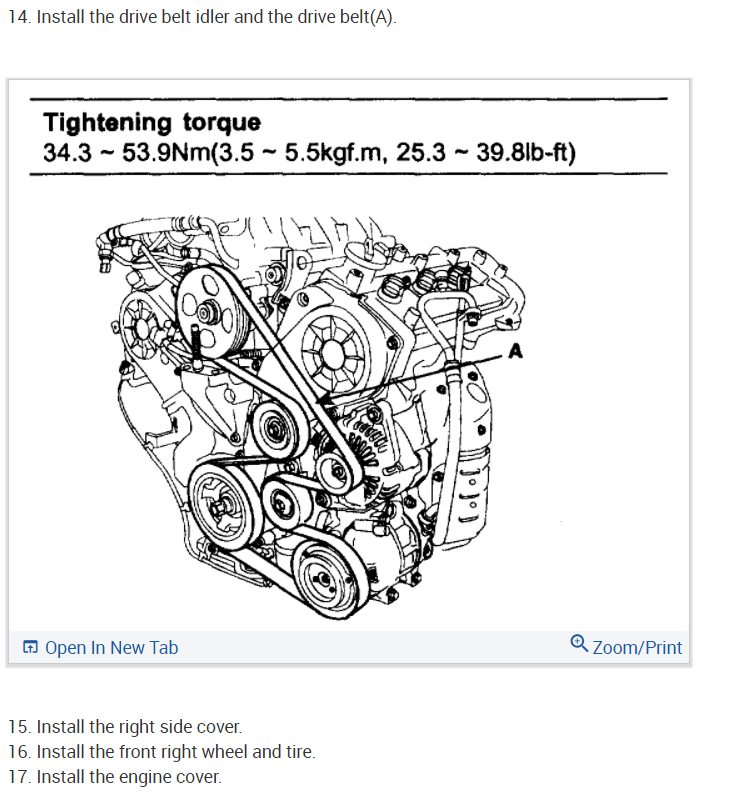 14. Install the drive belt idler and the drive belt(A).

Tightening torque
34.3 ~ 53.9Nm(3.5 ~ 5.5kgf.m, 25.3 ~ 39.8lb-ft)

A

Open In New Tab

Zoom/Print

15. Install the right side cover.
16. Install the front right wheel and tire.
17. Install the engine cover.