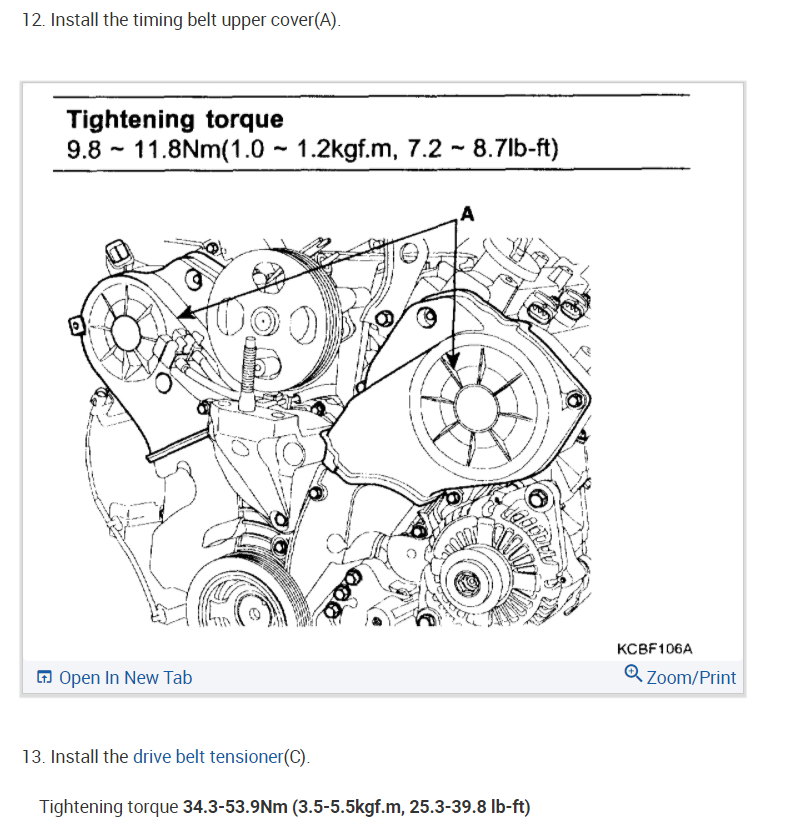 12. Install the timing belt upper cover(A).

Tightening torque
9.8 ~ 11.8Nm(1.0 ~ 1.2kgf.m, 7.2 ~ 8.7lb-ft)

A

KCBF106A

Open In New Tab

Zoom/Print

13. Install the drive belt tensioner(C).

Tightening torque 34.3-53.9Nm (3.5-5.5kgf.m, 25.3-39.8 lb-ft)