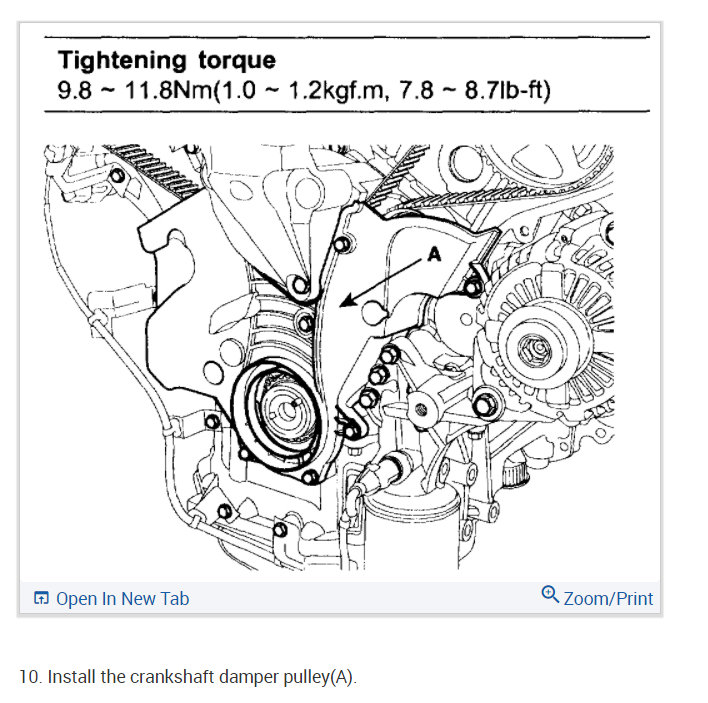 Tightening torque
9.8 ~ 11.8Nm(1.0 ~ 1.2kgf.m, 7.8 ~ 8.7lb-ft)

A

Open In New Tab

Zoom/Print

10. Install the crankshaft damper pulley(A).