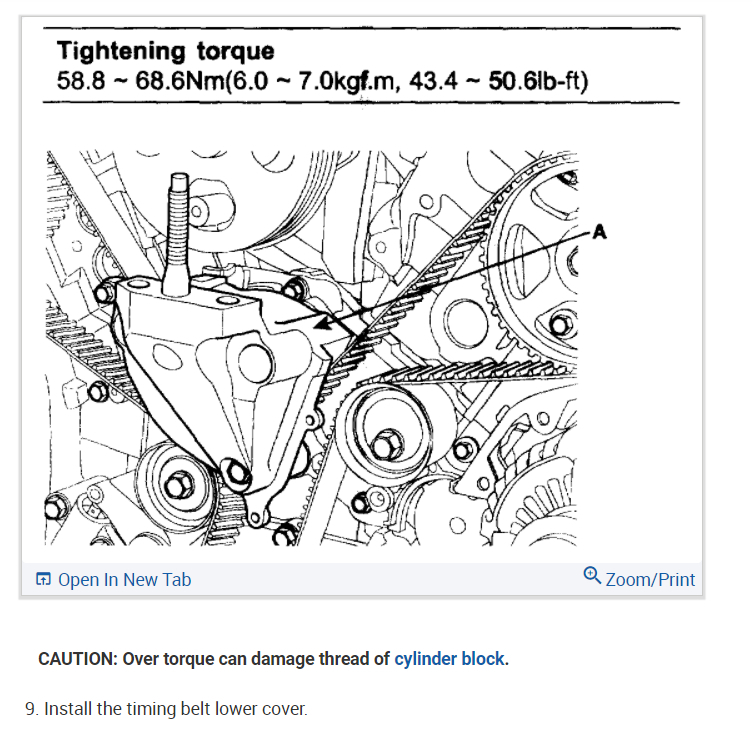 Tightening torque
58.8 ~ 68.6Nm(6.0 ~ 7.0kgf.m, 43.4 ~ 50.6lb-ft)

A

Open In New Tab

Zoom/Print

CAUTION: Over torque can damage thread of cylinder block.

9. Install the timing belt lower cover.