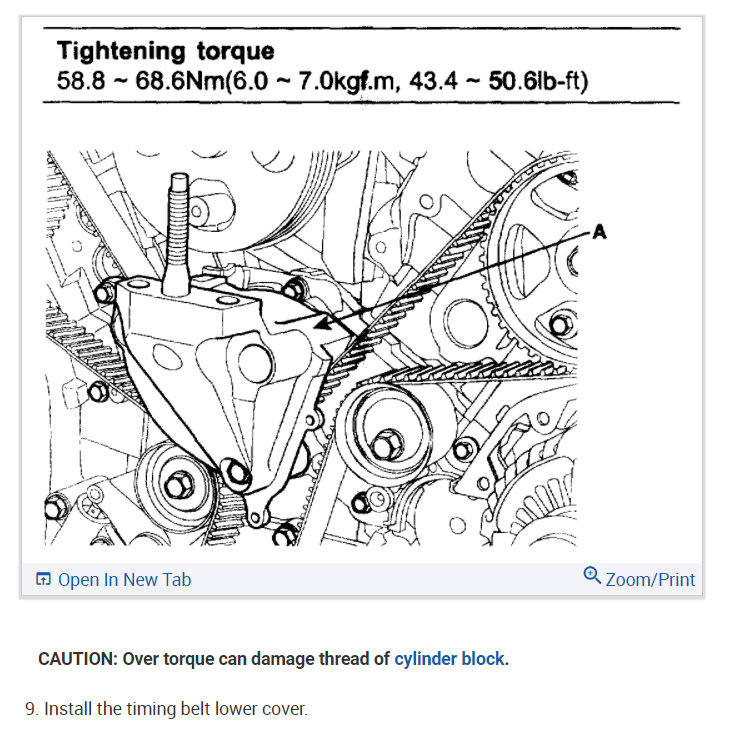 Tightening torque
58.8 ~ 68.6Nm(6.0 ~ 7.0kgf.m, 43.4 ~ 50.6lb-ft)

A

Open In New Tab

Zoom/Print

CAUTION: Over torque can damage thread of cylinder block.

9. Install the timing belt lower cover.