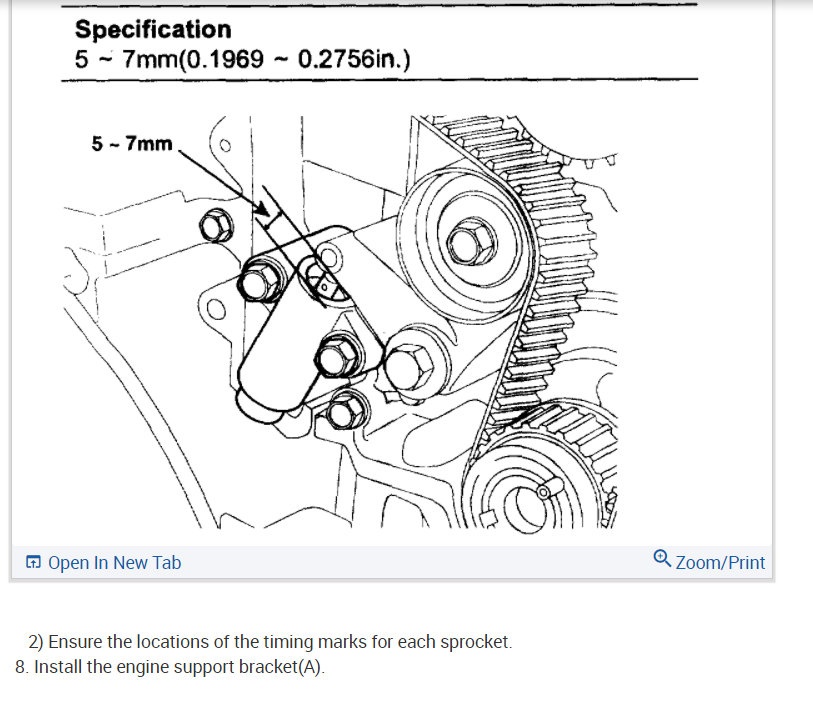 Specification
5 ~ 7mm(0.1969 ~ 0.2756in.)

5 ~ 7mm

Open In New Tab

Zoom/Print

2) Ensure the locations of the timing marks for each sprocket.
8. Install the engine support bracket(A).