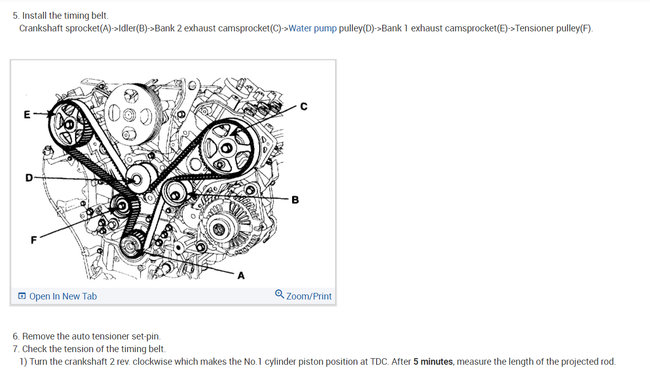 5. Install the timing belt.
Crankshaft sprocket(A)->Idler(B)->Bank 2 exhaust camsprocket(C)->Water pump pulley(D)->Bank 1 exhaust camsprocket(E)->Tensioner pulley(F).

E
C
D
B
F
A

Open In New Tab
Zoom/Print

6. Remove the auto tensioner set-pin.
7. Check the tension of the timing belt.
1) Turn the crankshaft 2 rev. clockwise which makes the No.1 cylinder piston position at TDC. After 5 minutes, measure the length of the projected rod.