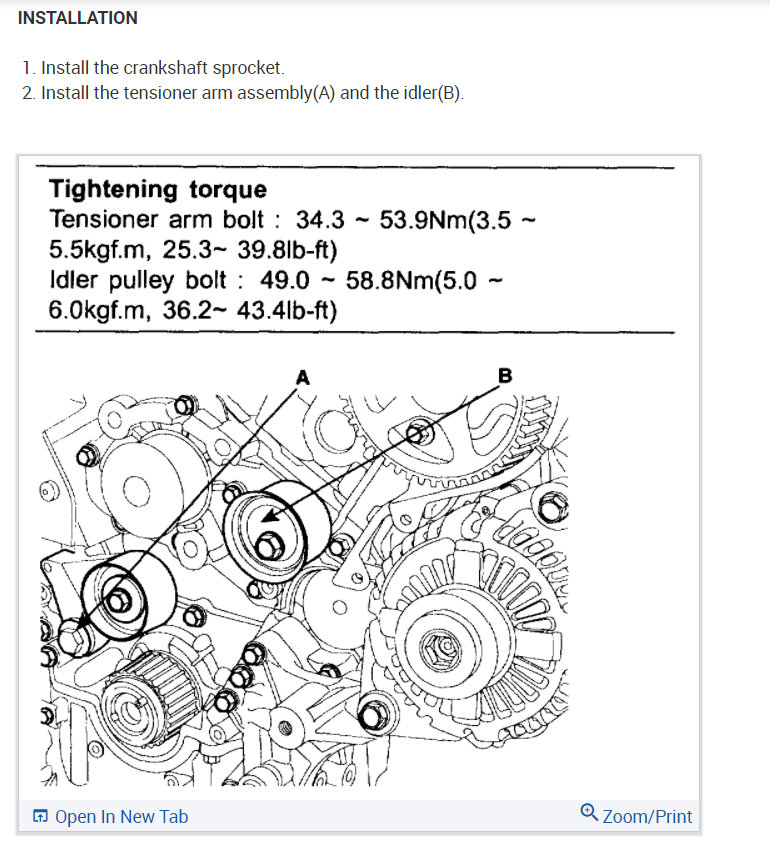 INSTALLATION

1. Install the crankshaft sprocket.
2. Install the tensioner arm assembly(A) and the idler(B).

Tightening torque
Tensioner arm bolt : 34.3 ~ 53.9Nm(3.5 ~ 5.5kgf.m, 25.3~ 39.8lb-ft)
Idler pulley bolt : 49.0 ~ 58.8Nm(5.0 ~ 6.0kgf.m, 36.2~ 43.4lb-ft)

A

B

Open In New Tab

Zoom/Print