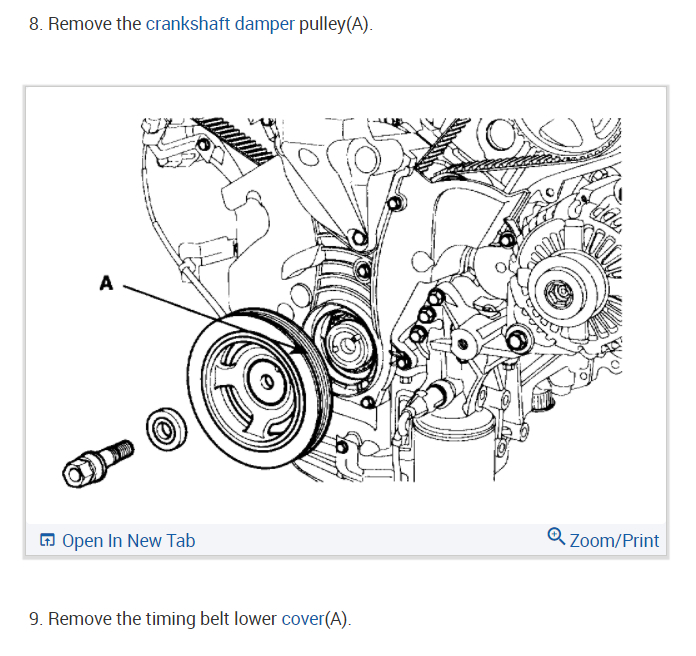 8. Remove the crankshaft damper pulley(A).

A

Open In New Tab

Zoom/Print

9. Remove the timing belt lower cover(A).