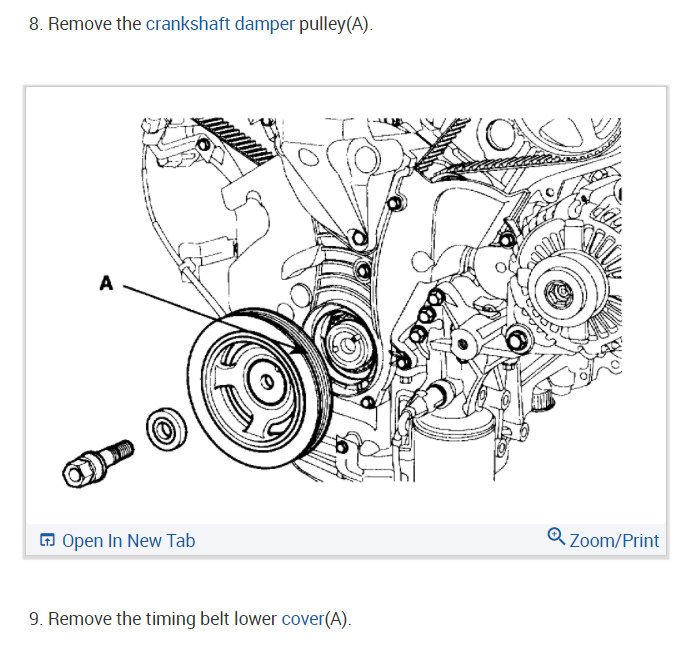 8. Remove the crankshaft damper pulley(A).

A

Open In New Tab

Zoom/Print

9. Remove the timing belt lower cover(A).