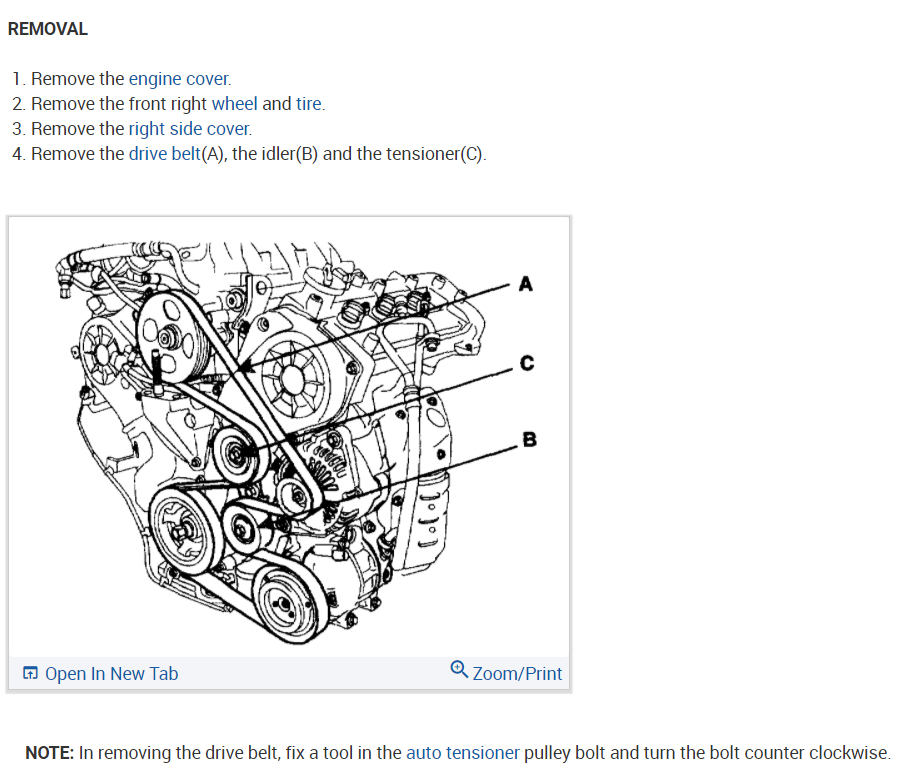 REMOVAL

1. Remove the engine cover.
2. Remove the front right wheel and tire.
3. Remove the right side cover.
4. Remove the drive belt(A), the idler(B) and the tensioner(C).

A
C
B

Open In New Tab
Zoom/Print

NOTE: In removing the drive belt, fix a tool in the auto tensioner pulley bolt and turn the bolt counter clockwise.