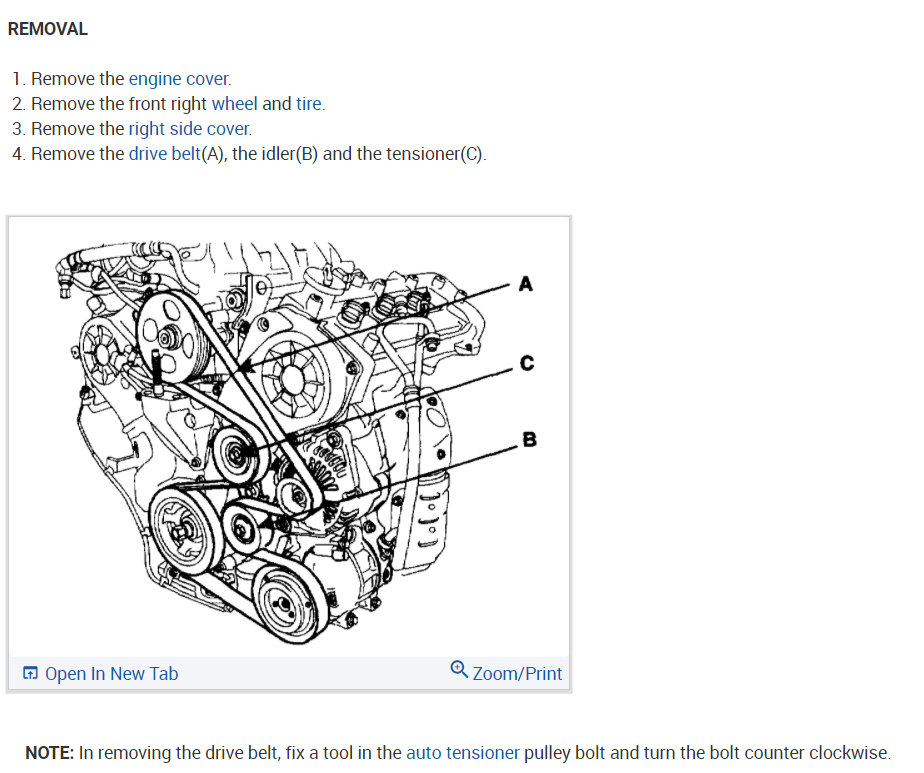 REMOVAL

1. Remove the engine cover.
2. Remove the front right wheel and tire.
3. Remove the right side cover.
4. Remove the drive belt(A), the idler(B) and the tensioner(C).

A
C
B

Open In New Tab
Zoom/Print

NOTE: In removing the drive belt, fix a tool in the auto tensioner pulley bolt and turn the bolt counter clockwise.