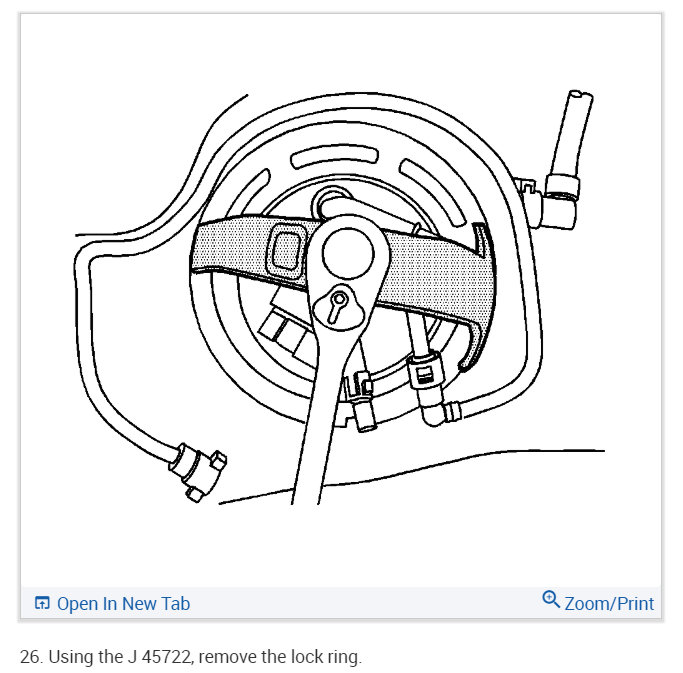 Open In New Tab
Zoom/Print

26. Using the J 45722, remove the lock ring.