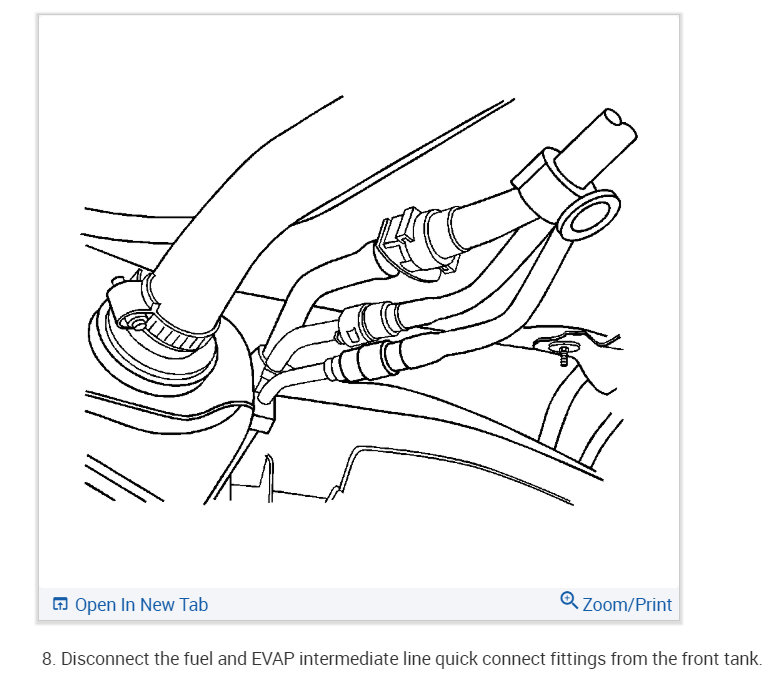 Open In New Tab

Zoom/Print

8. Disconnect the fuel and EVAP intermediate line quick connect fittings from the front tank.