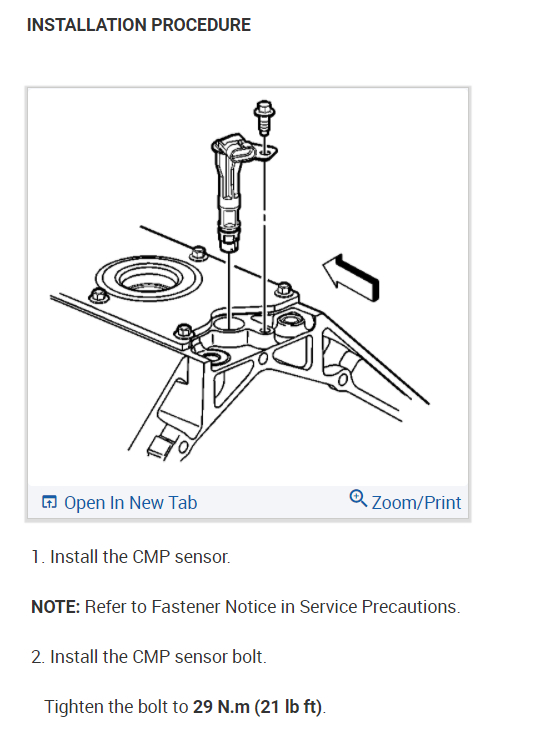 INSTALLATION PROCEDURE

Open In New Tab

Zoom/Print

1. Install the CMP sensor.

NOTE: Refer to Fastener Notice in Service Precautions.

2. Install the CMP sensor bolt.

Tighten the bolt to 29 N.m (21 lb ft).