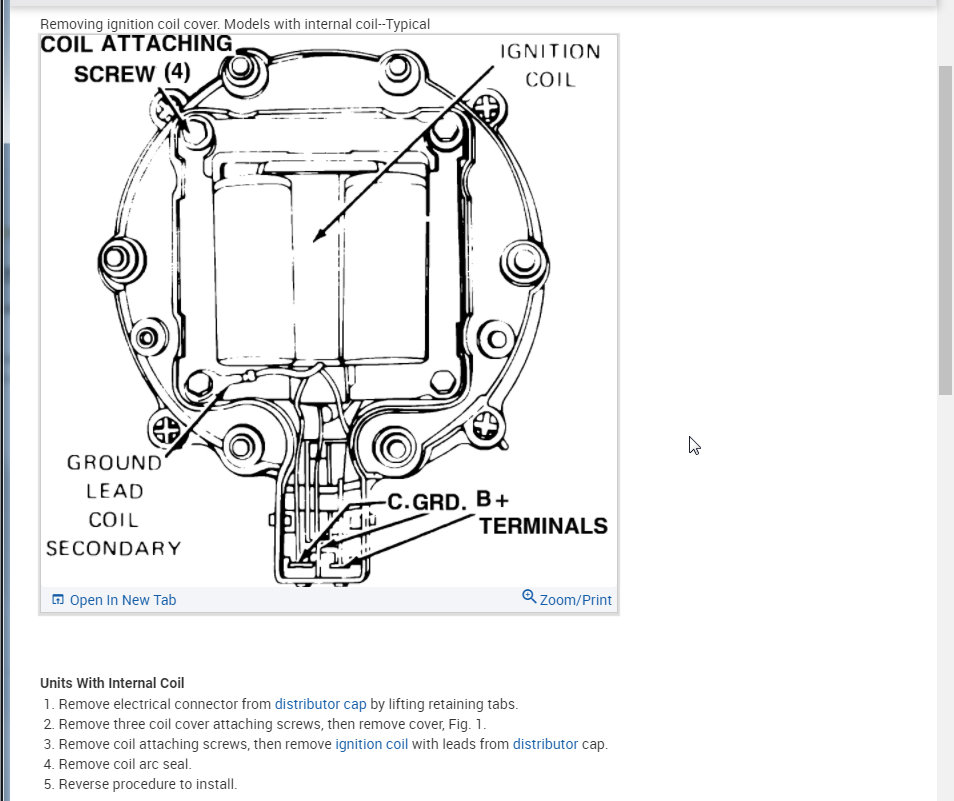 Removing ignition coil cover. Models with internal coil--Typical

COIL ATTACHING SCREW (4)

IGNITION COIL

GROUND LEAD COIL SECONDARY

C.GRD. B+ TERMINALS

Open In New Tab

Zoom/Print

Units With Internal Coil
1. Remove electrical connector from distributor cap by lifting retaining tabs.
2. Remove three coil cover attaching screws, then remove cover, Fig. 1.
3. Remove coil attaching screws, then remove ignition coil with leads from distributor cap.
4. Remove coil arc seal.
5. Reverse procedure to install.