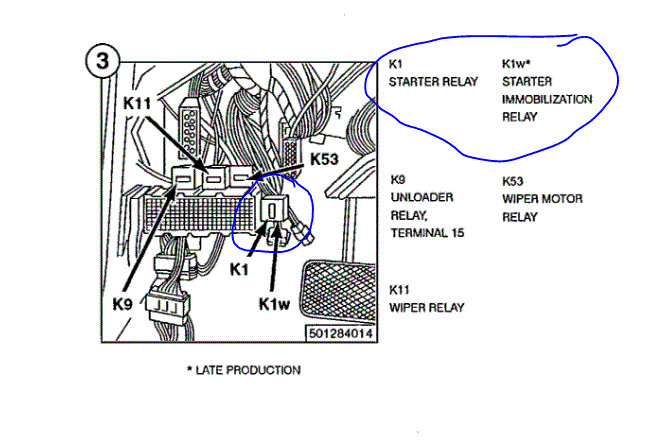 3

K11

K53

K1

K9

K1w

501284014

K1
STARTER RELAY

K1w*
STARTER
IMMOBILIZATION
RELAY

K9
UNLOADER
RELAY,
TERMINAL 15

K53
WIPER MOTOR
RELAY

K11
WIPER RELAY

* LATE PRODUCTION