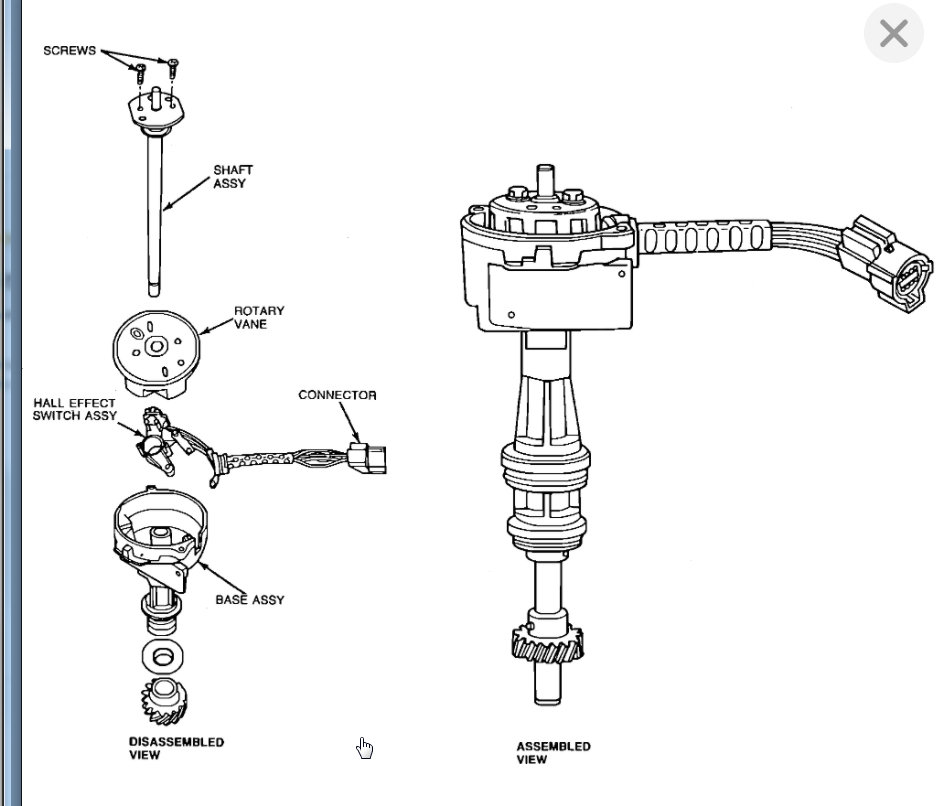 SCREWS

SHAFT ASSY

ROTARY VANE

HALL EFFECT SWITCH ASSY

CONNECTOR

BASE ASSY

DISASSEMBLED VIEW

ASSEMBLED VIEW