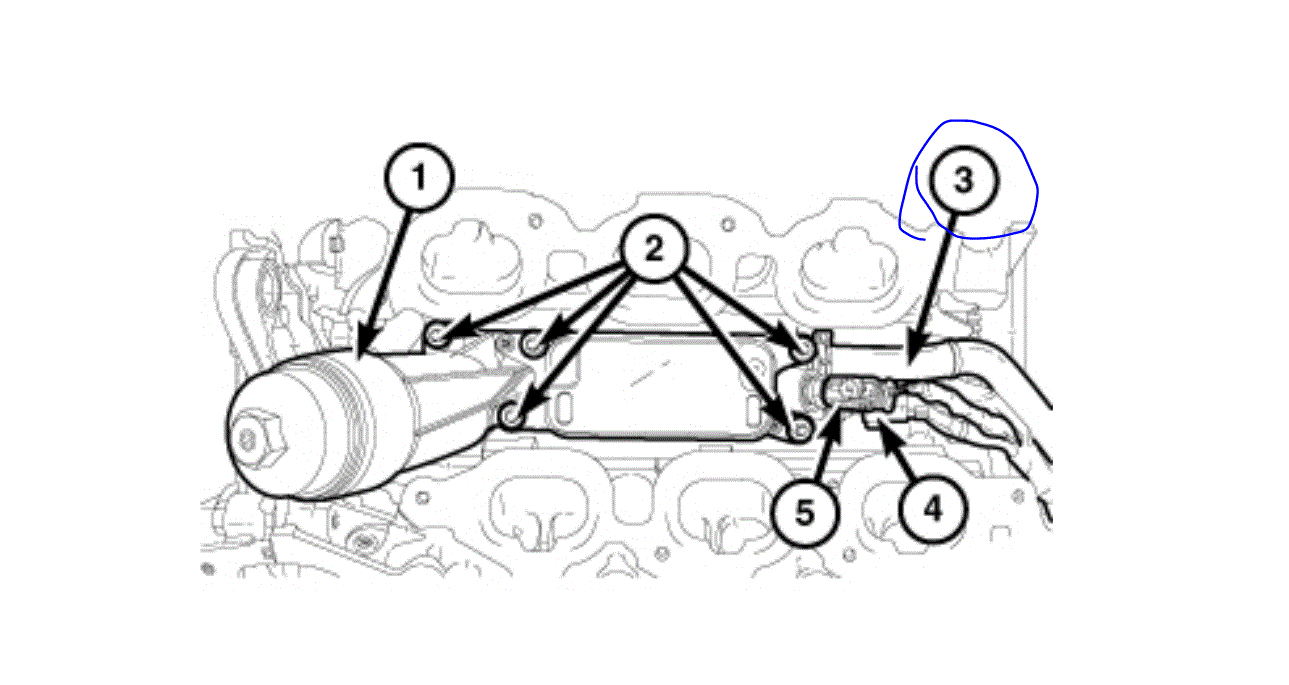 1
2
3
5
4