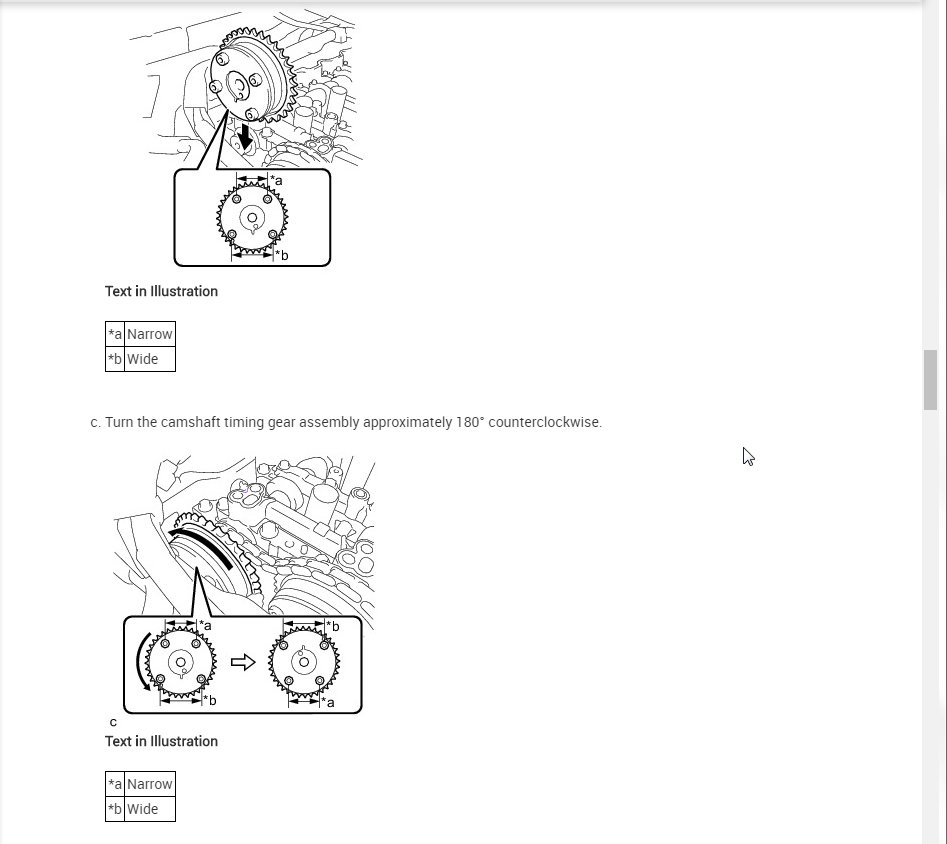 *a

*b

Text in Illustration

| *a | Narrow |
|---|---|
| *b | Wide |

c. Turn the camshaft timing gear assembly approximately 180° counterclockwise.

*a

*b

*b

*a

c

Text in Illustration

| *a | Narrow |
|---|---|
| *b | Wide |