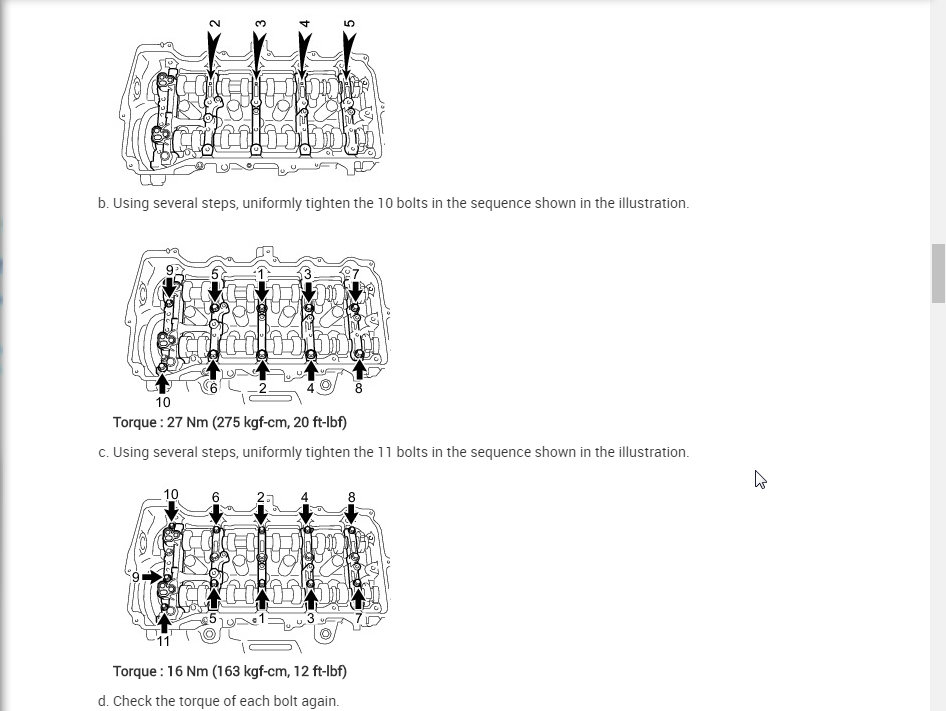 2 3 4 5

b. Using several steps, uniformly tighten the 10 bolts in the sequence shown in the illustration.

9 5 1 3 7
10 6 2 4 8

Torque : 27 Nm (275 kgf-cm, 20 ft-lbf)

c. Using several steps, uniformly tighten the 11 bolts in the sequence shown in the illustration.

10 6 2 4 8
9
11 5 1 3 7

Torque : 16 Nm (163 kgf-cm, 12 ft-lbf)

d. Check the torque of each bolt again.