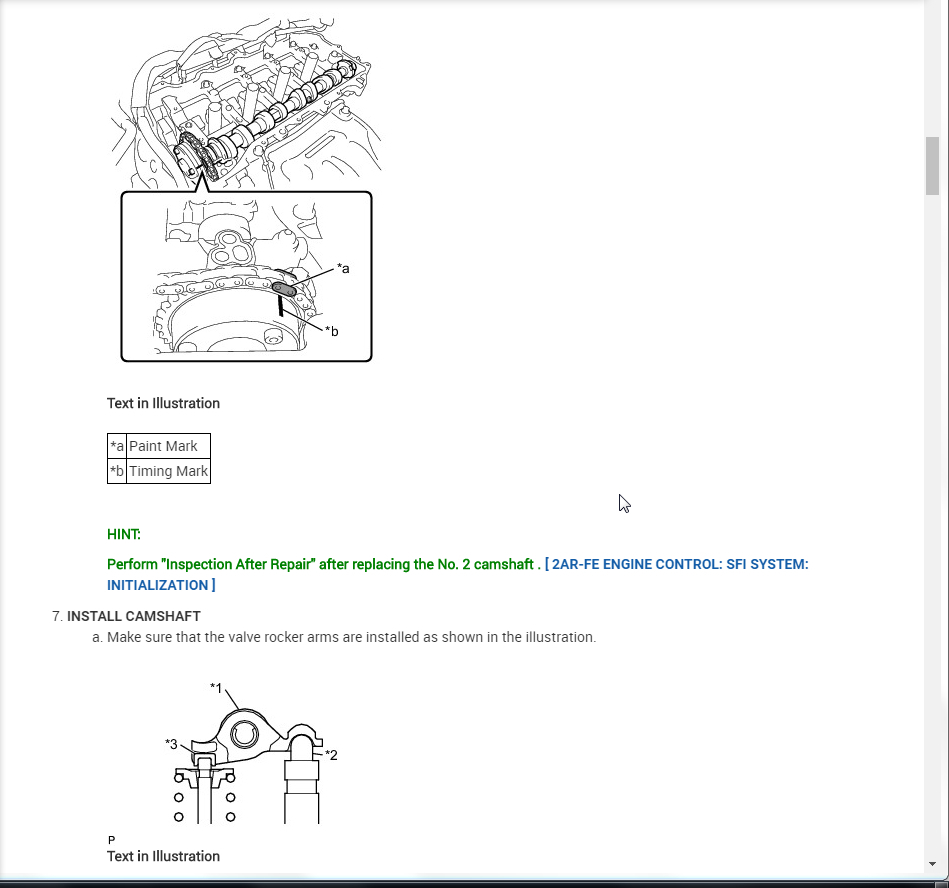 *a

*b

Text in Illustration

| *a | Paint Mark |
|---|---|
| *b | Timing Mark |

HINT:

Perform "Inspection After Repair" after replacing the No. 2 camshaft . [ 2AR-FE ENGINE CONTROL: SFI SYSTEM: INITIALIZATION ]

7. INSTALL CAMSHAFT

a. Make sure that the valve rocker arms are installed as shown in the illustration.

*1

*3

*2

P

Text in Illustration