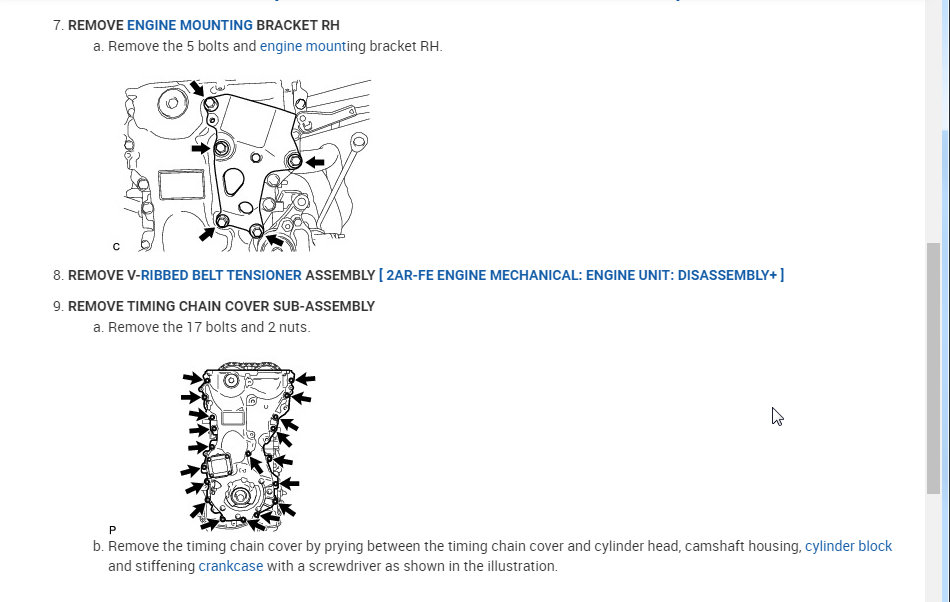 7. REMOVE ENGINE MOUNTING BRACKET RH

a. Remove the 5 bolts and engine mounting bracket RH.

C

8. REMOVE V-RIBBED BELT TENSIONER ASSEMBLY [ 2AR-FE ENGINE MECHANICAL: ENGINE UNIT: DISASSEMBLY+ ]

9. REMOVE TIMING CHAIN COVER SUB-ASSEMBLY

a. Remove the 17 bolts and 2 nuts.

P

b. Remove the timing chain cover by prying between the timing chain cover and cylinder head, camshaft housing, cylinder block and stiffening crankcase with a screwdriver as shown in the illustration.