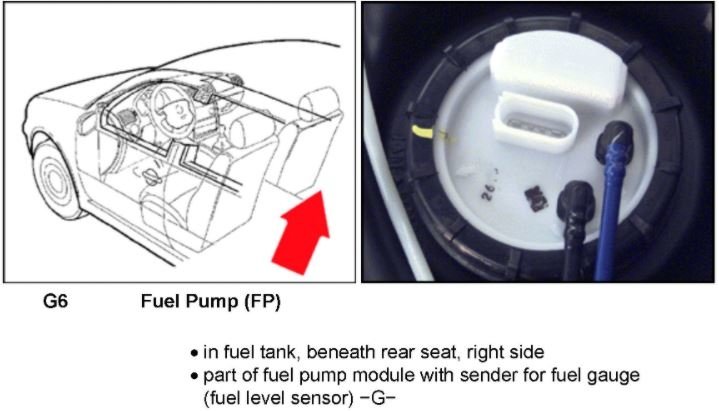 G6 Fuel Pump (FP)

• in fuel tank, beneath rear seat, right side
• part of fuel pump module with sender for fuel gauge (fuel level sensor) −G−