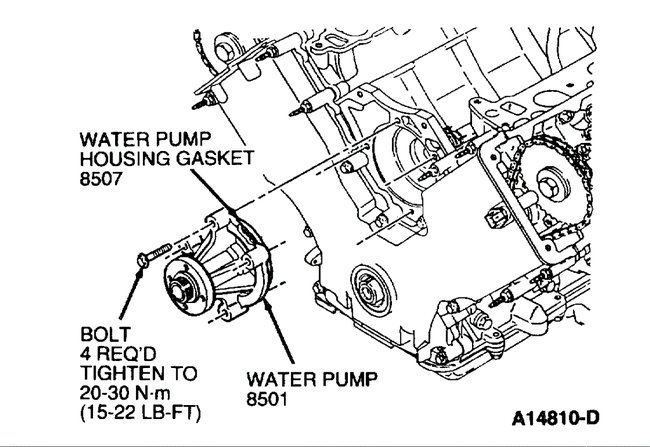 WATER PUMP
HOUSING GASKET
8507

BOLT
4 REQ'D
TIGHTEN TO
20-30 N·m
(15-22 LB-FT)

WATER PUMP
8501

A14810-D