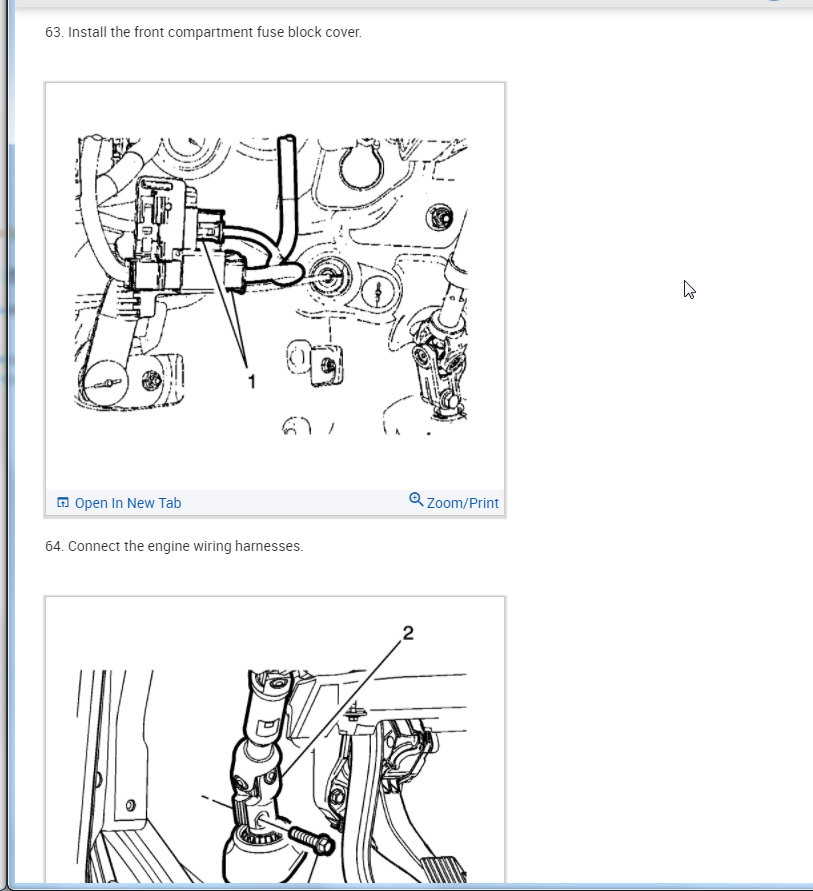 63. Install the front compartment fuse block cover.

1

Open In New Tab

Zoom/Print

64. Connect the engine wiring harnesses.

2