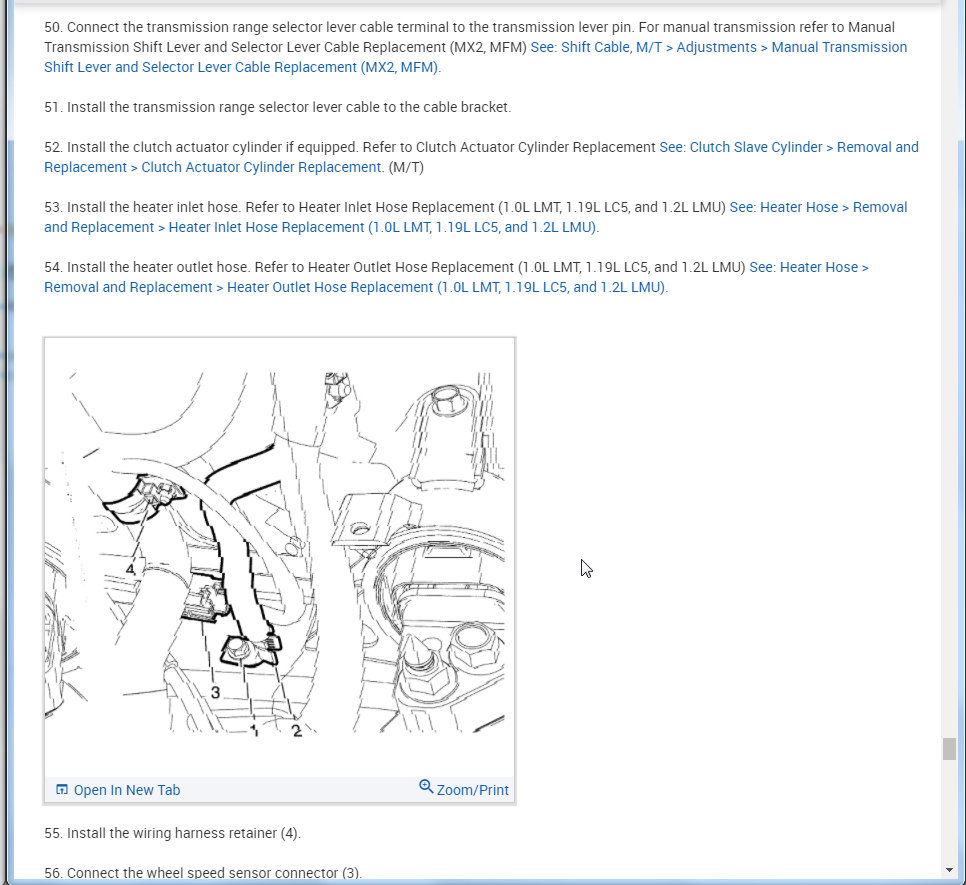 50. Connect the transmission range selector lever cable terminal to the transmission lever pin. For manual transmission refer to Manual Transmission Shift Lever and Selector Lever Cable Replacement (MX2, MFM) See: Shift Cable, M/T > Adjustments > Manual Transmission Shift Lever and Selector Lever Cable Replacement (MX2, MFM).

51. Install the transmission range selector lever cable to the cable bracket.

52. Install the clutch actuator cylinder if equipped. Refer to Clutch Actuator Cylinder Replacement See: Clutch Slave Cylinder > Removal and Replacement > Clutch Actuator Cylinder Replacement. (M/T)

53. Install the heater inlet hose. Refer to Heater Inlet Hose Replacement (1.0L LMT, 1.19L LC5, and 1.2L LMU) See: Heater Hose > Removal and Replacement > Heater Inlet Hose Replacement (1.0L LMT, 1.19L LC5, and 1.2L LMU).

54. Install the heater outlet hose. Refer to Heater Outlet Hose Replacement (1.0L LMT, 1.19L LC5, and 1.2L LMU) See: Heater Hose > Removal and Replacement > Heater Outlet Hose Replacement (1.0L LMT, 1.19L LC5, and 1.2L LMU).

4
3
1
2

Open In New Tab
Zoom/Print

55. Install the wiring harness retainer (4).

56. Connect the wheel speed sensor connector (3).