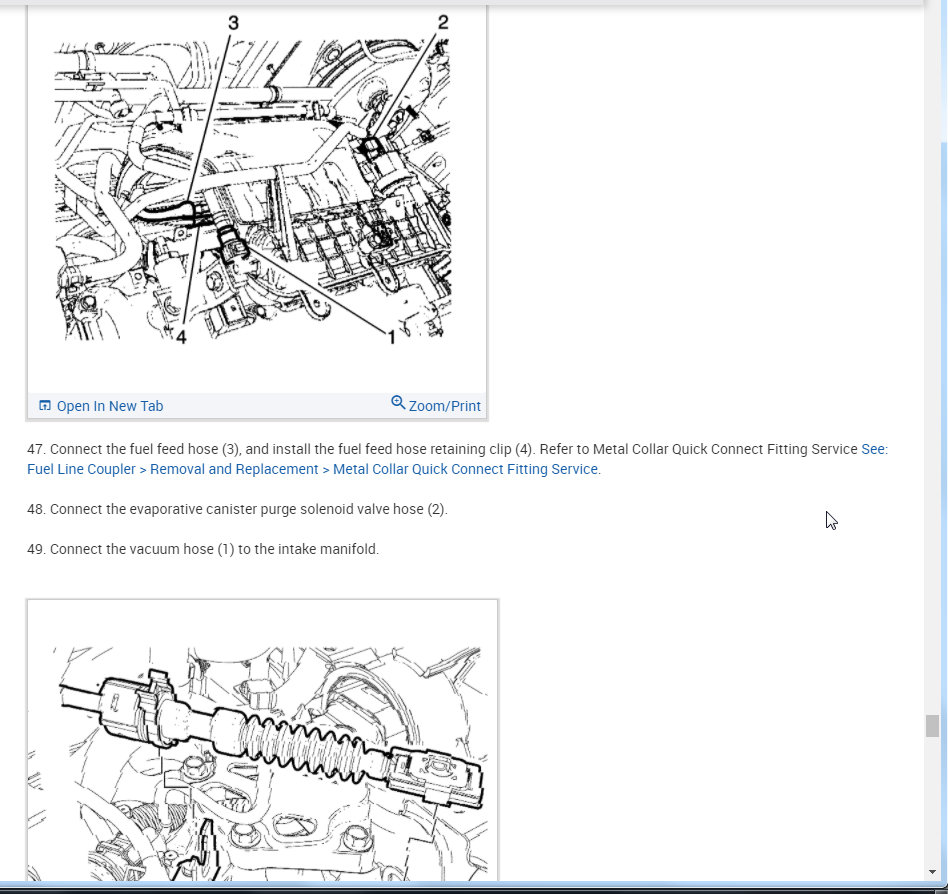 3
2
4
1

Open In New Tab
Zoom/Print

47. Connect the fuel feed hose (3), and install the fuel feed hose retaining clip (4). Refer to Metal Collar Quick Connect Fitting Service See: Fuel Line Coupler > Removal and Replacement > Metal Collar Quick Connect Fitting Service.

48. Connect the evaporative canister purge solenoid valve hose (2).

49. Connect the vacuum hose (1) to the intake manifold.