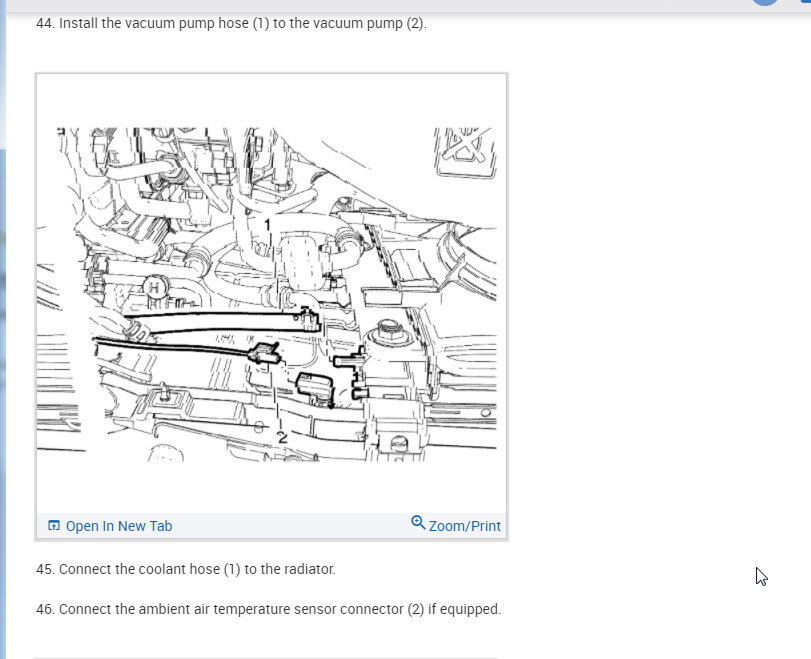 44. Install the vacuum pump hose (1) to the vacuum pump (2).

1

H

2

Open In New Tab

Zoom/Print

45. Connect the coolant hose (1) to the radiator.

46. Connect the ambient air temperature sensor connector (2) if equipped.