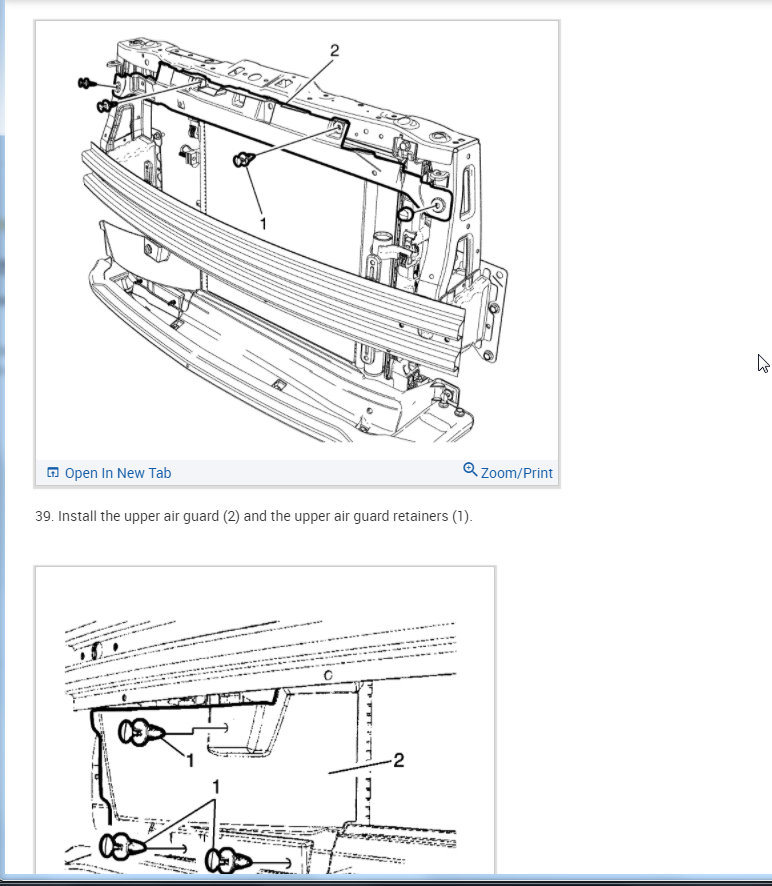 2

1

Open In New Tab

Zoom/Print

39. Install the upper air guard (2) and the upper air guard retainers (1).

1

2

1