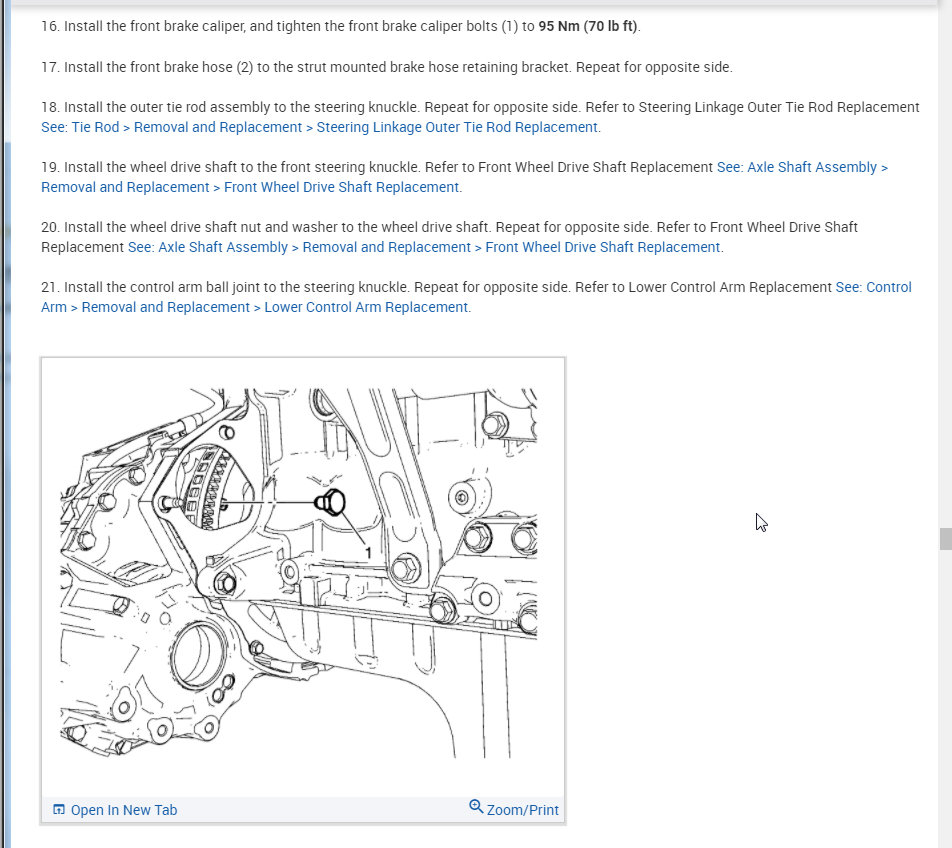 16. Install the front brake caliper, and tighten the front brake caliper bolts (1) to 95 Nm (70 lb ft).

17. Install the front brake hose (2) to the strut mounted brake hose retaining bracket. Repeat for opposite side.

18. Install the outer tie rod assembly to the steering knuckle. Repeat for opposite side. Refer to Steering Linkage Outer Tie Rod Replacement See: Tie Rod > Removal and Replacement > Steering Linkage Outer Tie Rod Replacement.

19. Install the wheel drive shaft to the front steering knuckle. Refer to Front Wheel Drive Shaft Replacement See: Axle Shaft Assembly > Removal and Replacement > Front Wheel Drive Shaft Replacement.

20. Install the wheel drive shaft nut and washer to the wheel drive shaft. Repeat for opposite side. Refer to Front Wheel Drive Shaft Replacement See: Axle Shaft Assembly > Removal and Replacement > Front Wheel Drive Shaft Replacement.

21. Install the control arm ball joint to the steering knuckle. Repeat for opposite side. Refer to Lower Control Arm Replacement See: Control Arm > Removal and Replacement > Lower Control Arm Replacement.

1

Open In New Tab

Zoom/Print