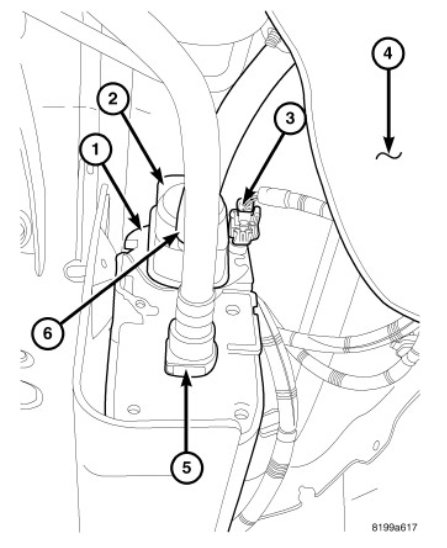 4
2
3
1
6
5
8199a617