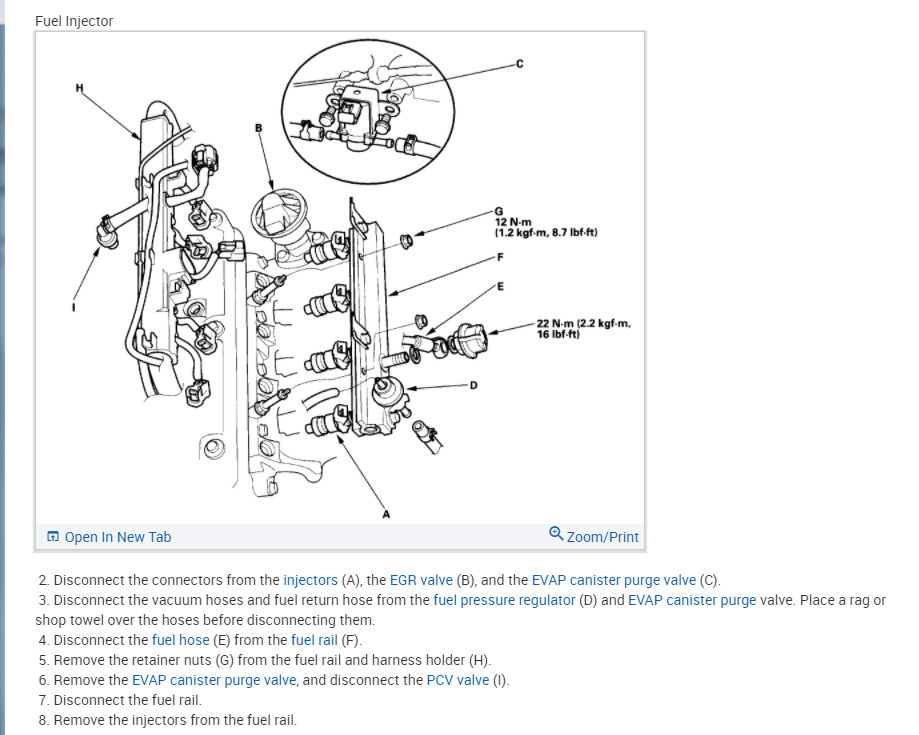 Fuel Injector

H
B
C
G
12 N·m
(1.2 kgf·m, 8.7 lbf·ft)
F
E
22 N·m (2.2 kgf·m, 16 lbf·ft)
D
I
A

Open In New Tab
Zoom/Print

2. Disconnect the connectors from the injectors (A), the EGR valve (B), and the EVAP canister purge valve (C).
3. Disconnect the vacuum hoses and fuel return hose from the fuel pressure regulator (D) and EVAP canister purge valve. Place a rag or shop towel over the hoses before disconnecting them.
4. Disconnect the fuel hose (E) from the fuel rail (F).
5. Remove the retainer nuts (G) from the fuel rail and harness holder (H).
6. Remove the EVAP canister purge valve, and disconnect the PCV valve (I).
7. Disconnect the fuel rail.
8. Remove the injectors from the fuel rail.