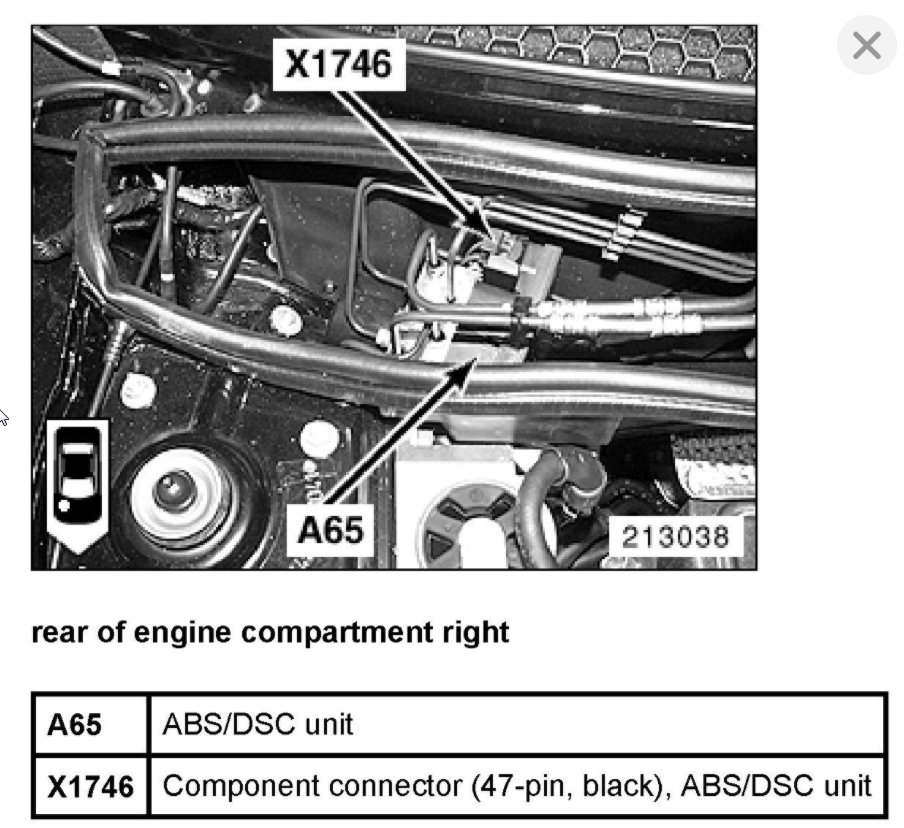 X1746

A65

213038

rear of engine compartment right

| A65 | ABS/DSC unit |
|---|---|
| X1746 | Component connector (47-pin, black), ABS/DSC unit |