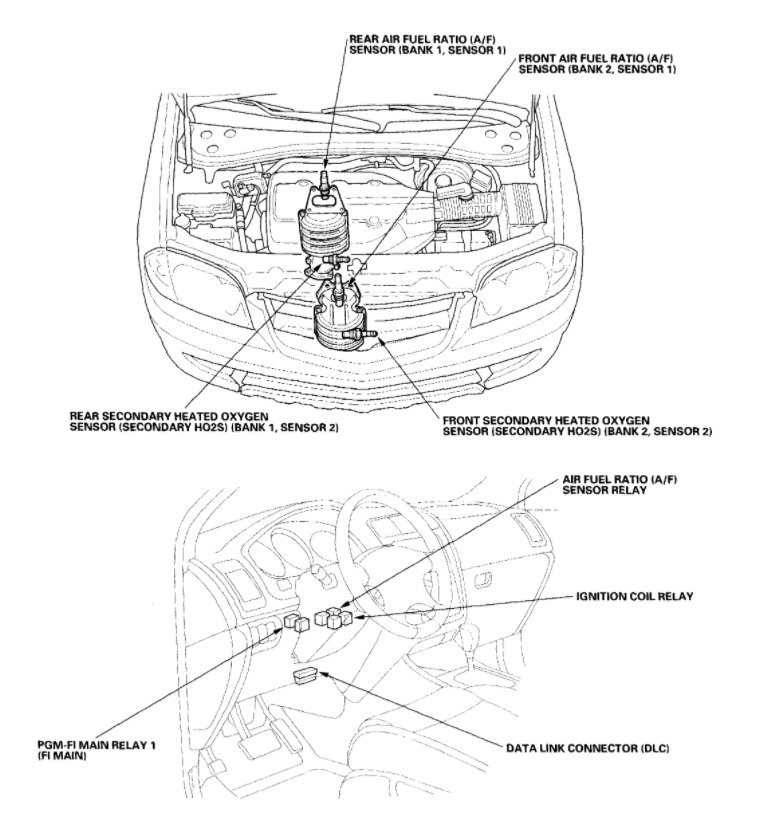 REAR AIR FUEL RATIO (A/F) SENSOR (BANK 1, SENSOR 1)

FRONT AIR FUEL RATIO (A/F) SENSOR (BANK 2, SENSOR 1)

REAR SECONDARY HEATED OXYGEN SENSOR (SECONDARY HO2S) (BANK 1, SENSOR 2)

FRONT SECONDARY HEATED OXYGEN SENSOR (SECONDARY HO2S) (BANK 2, SENSOR 2)

AIR FUEL RATIO (A/F) SENSOR RELAY

IGNITION COIL RELAY

PGM-FI MAIN RELAY 1 (FI MAIN)

DATA LINK CONNECTOR (DLC)