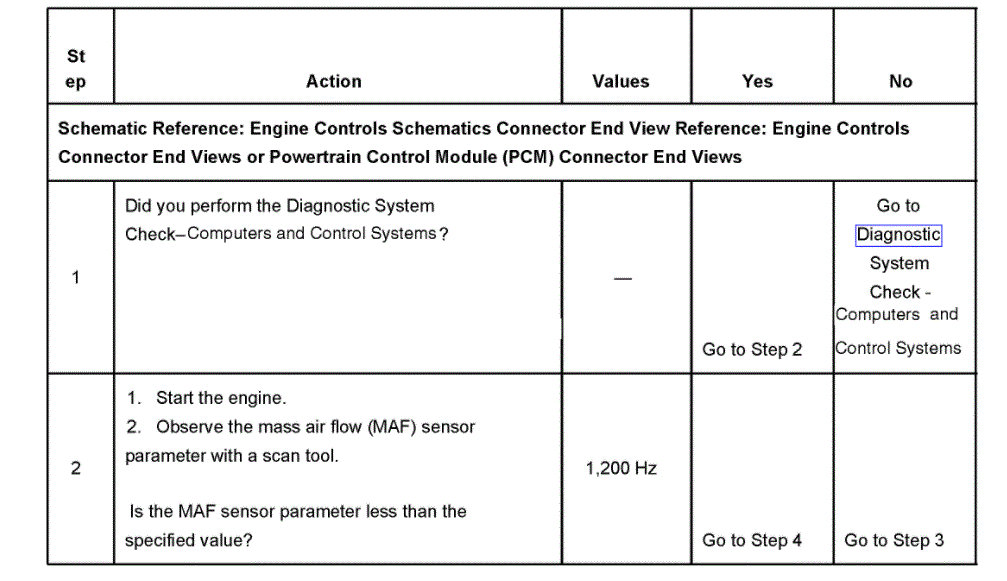 | Step | Action | Values | Yes | No |
|---|---|---|---|---|
| Schematic Reference: Engine Controls Schematics Connector End View Reference: Engine Controls Connector End Views or Powertrain Control Module (PCM) Connector End Views | | | | |
| 1 | Did you perform the Diagnostic System Check–Computers and Control Systems? | — | Go to Step 2 | Go to Diagnostic System Check - Computers and Control Systems |
| 2 | 1. Start the engine. 2. Observe the mass air flow (MAF) sensor parameter with a scan tool. Is the MAF sensor parameter less than the specified value? | 1,200 Hz | Go to Step 4 | Go to Step 3 |