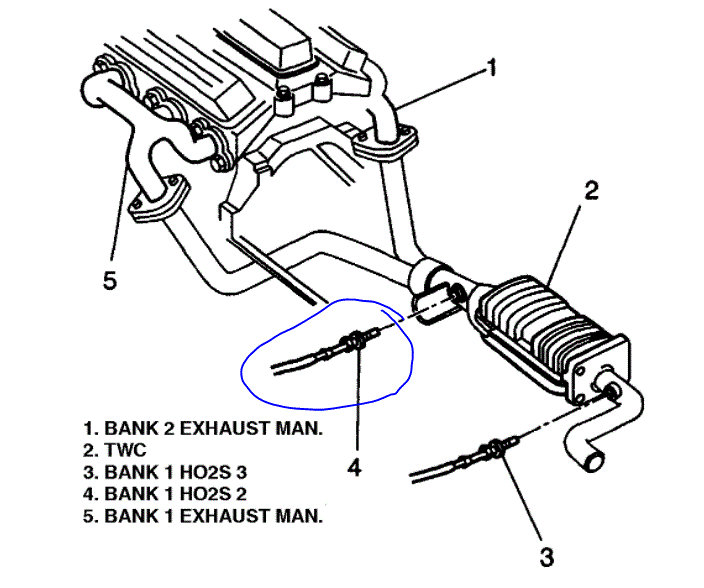 1

2

5

4

3

1. BANK 2 EXHAUST MAN.
2. TWC
3. BANK 1 HO2S 3
4. BANK 1 HO2S 2
5. BANK 1 EXHAUST MAN.