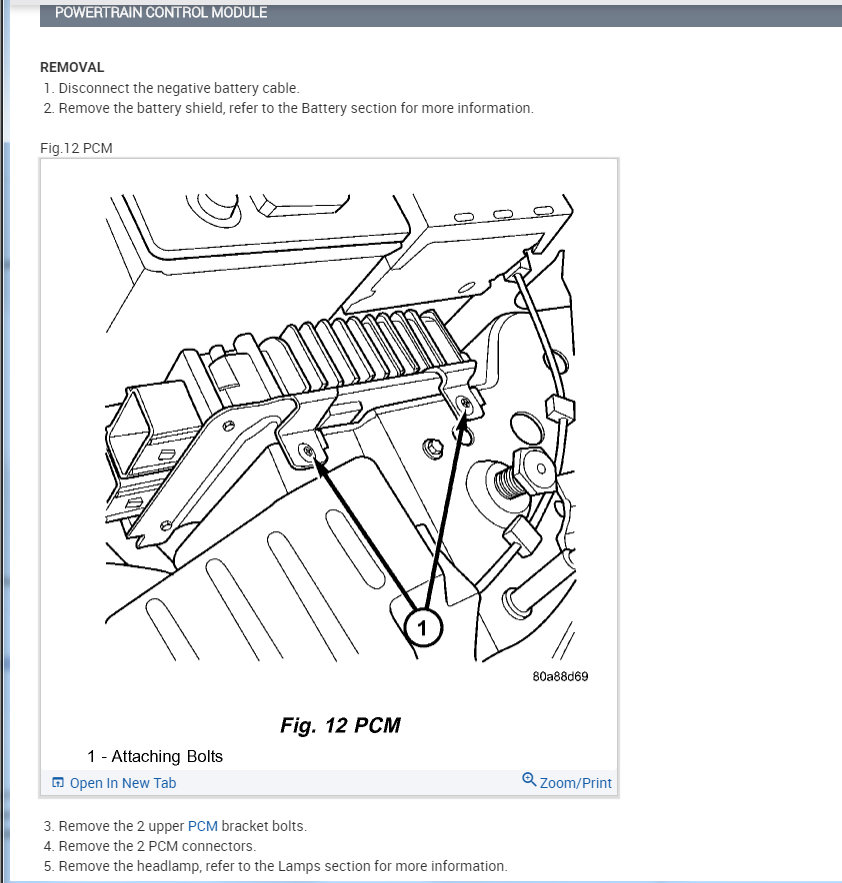 POWERTRAIN CONTROL MODULE

REMOVAL
1. Disconnect the negative battery cable.
2. Remove the battery shield, refer to the Battery section for more information.

Fig.12 PCM

1

80a88d69

Fig. 12 PCM

1 - Attaching Bolts

Open In New Tab

Zoom/Print

3. Remove the 2 upper PCM bracket bolts.
4. Remove the 2 PCM connectors.
5. Remove the headlamp, refer to the Lamps section for more information.