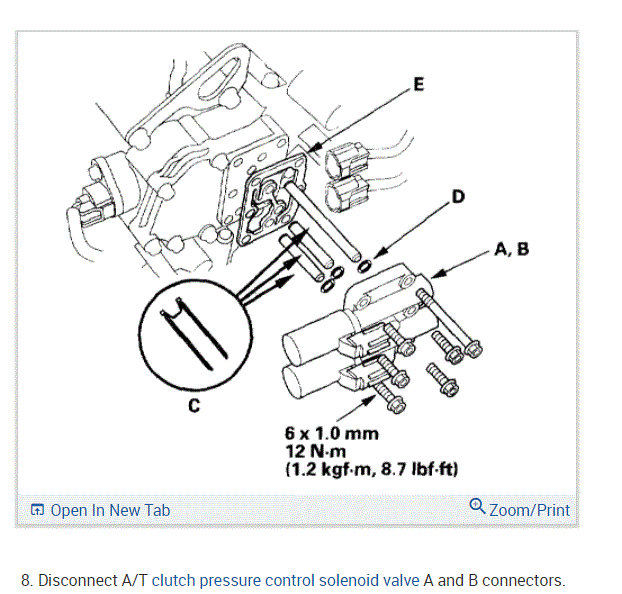 E

D

A, B

C

6 x 1.0 mm
12 N·m
(1.2 kgf·m, 8.7 lbf·ft)

Open In New Tab

Zoom/Print

8. Disconnect A/T clutch pressure control solenoid valve A and B connectors.