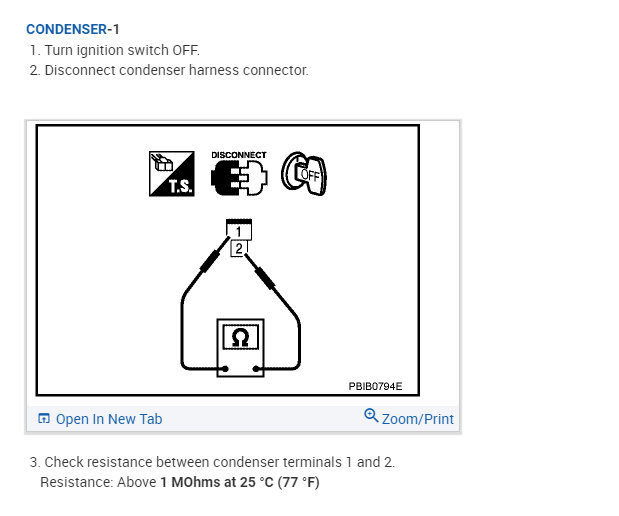 CONDENSER-1
1. Turn ignition switch OFF.
2. Disconnect condenser harness connector.

T.S.
DISCONNECT
OFF
1
2
Ω
PBIB0794E

Open In New Tab
Zoom/Print

3. Check resistance between condenser terminals 1 and 2.
Resistance: Above 1 MOhms at 25 °C (77 °F)