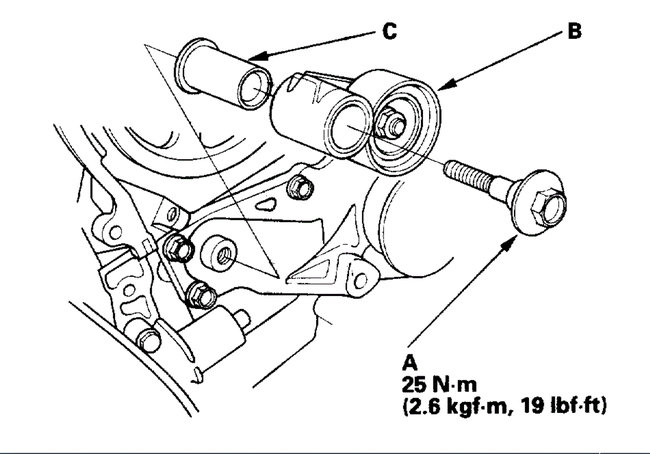 C

B

A
25 N·m
(2.6 kgf·m, 19 lbf·ft)